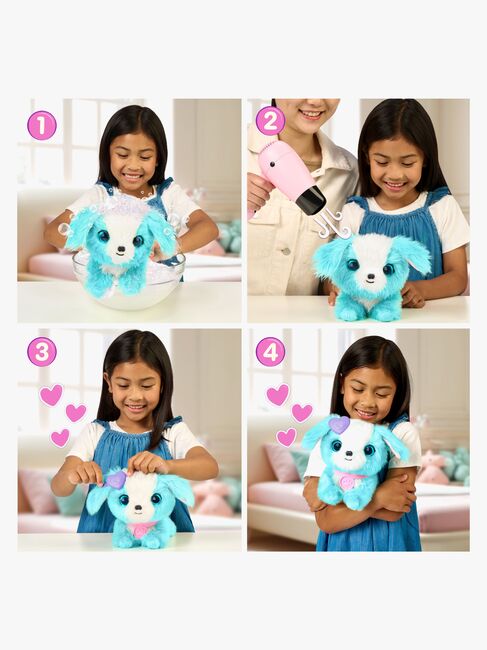 1

2

3

4