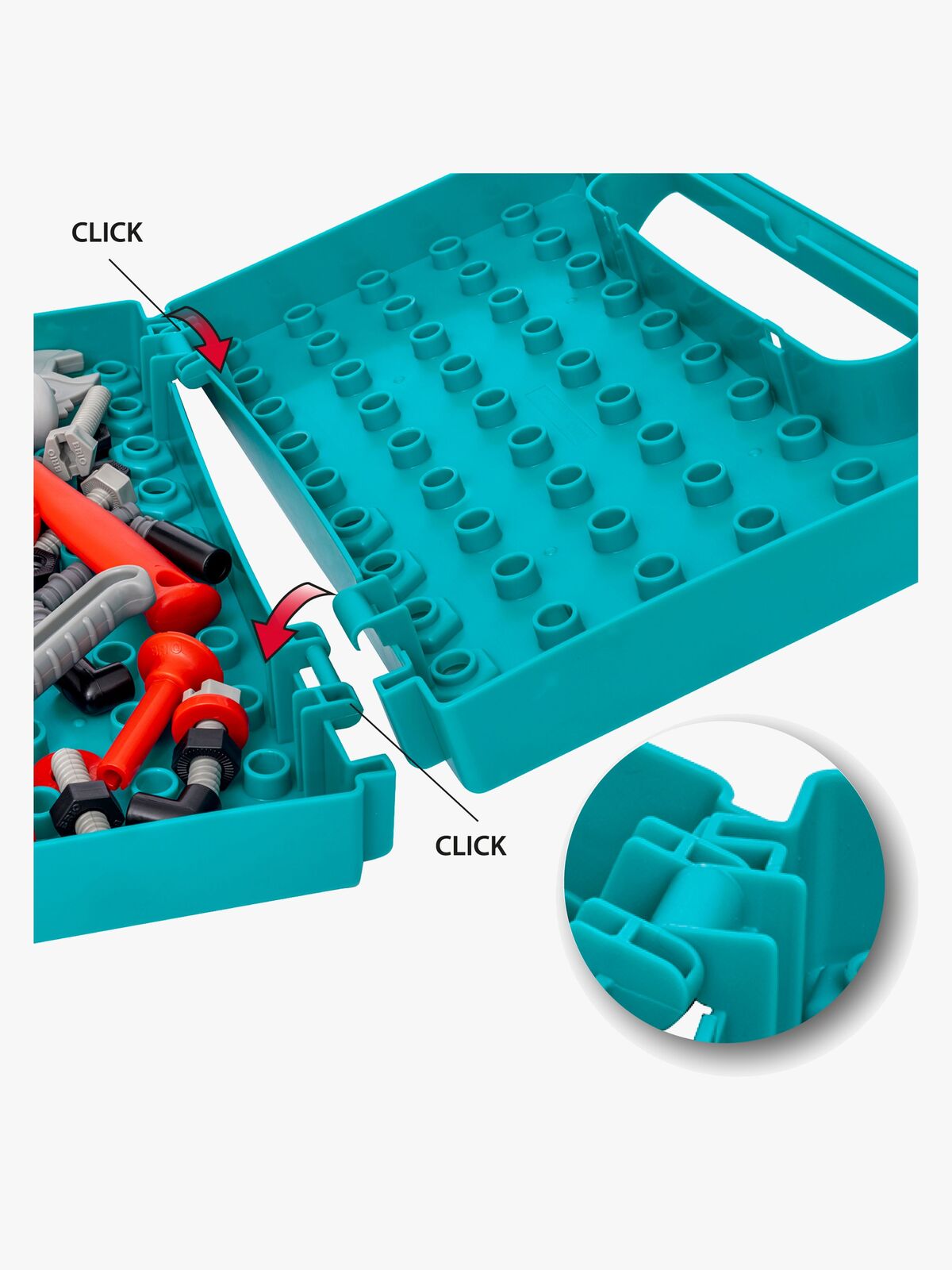 CLICK

CLICK