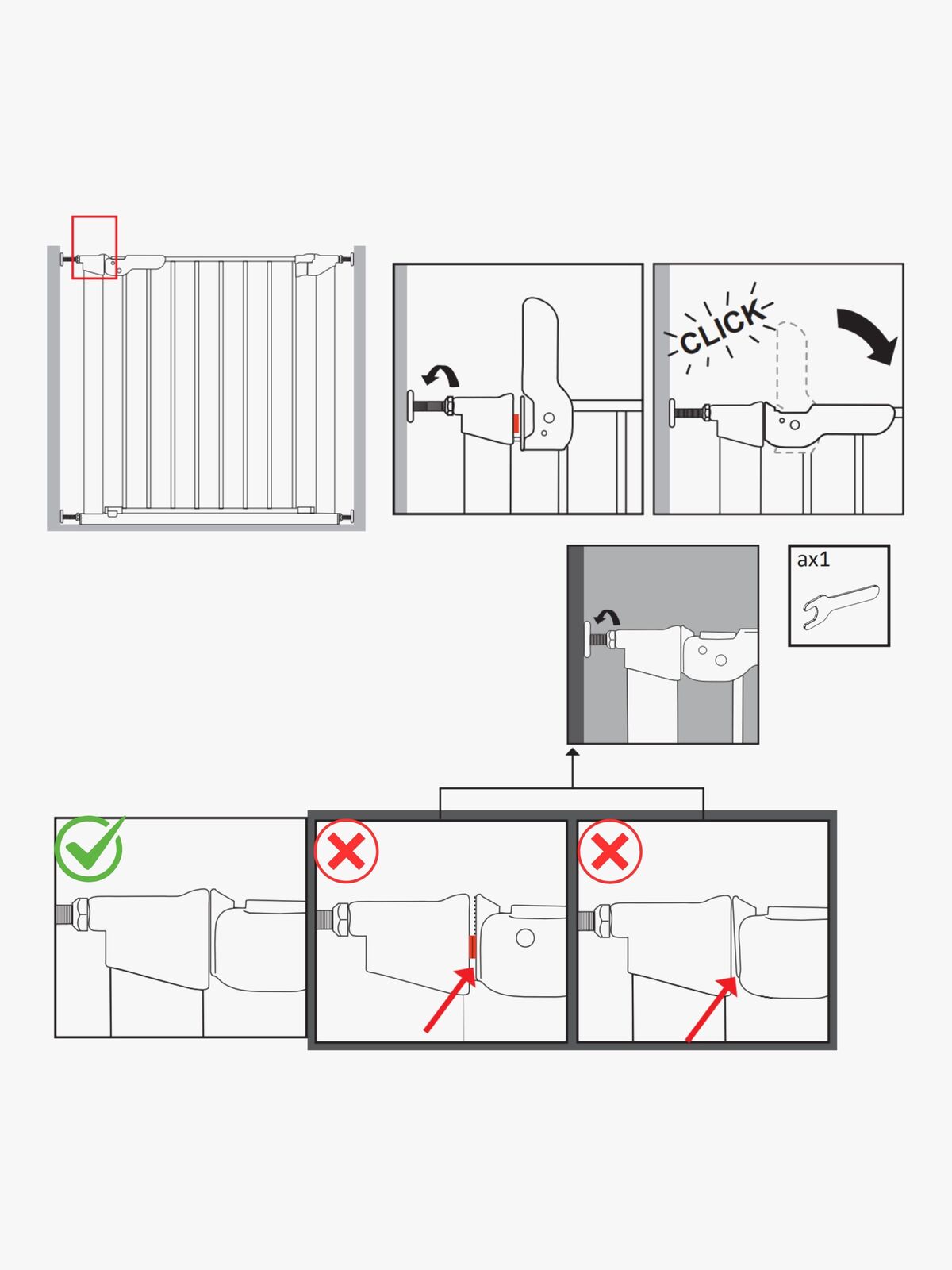 CLICK

ax1