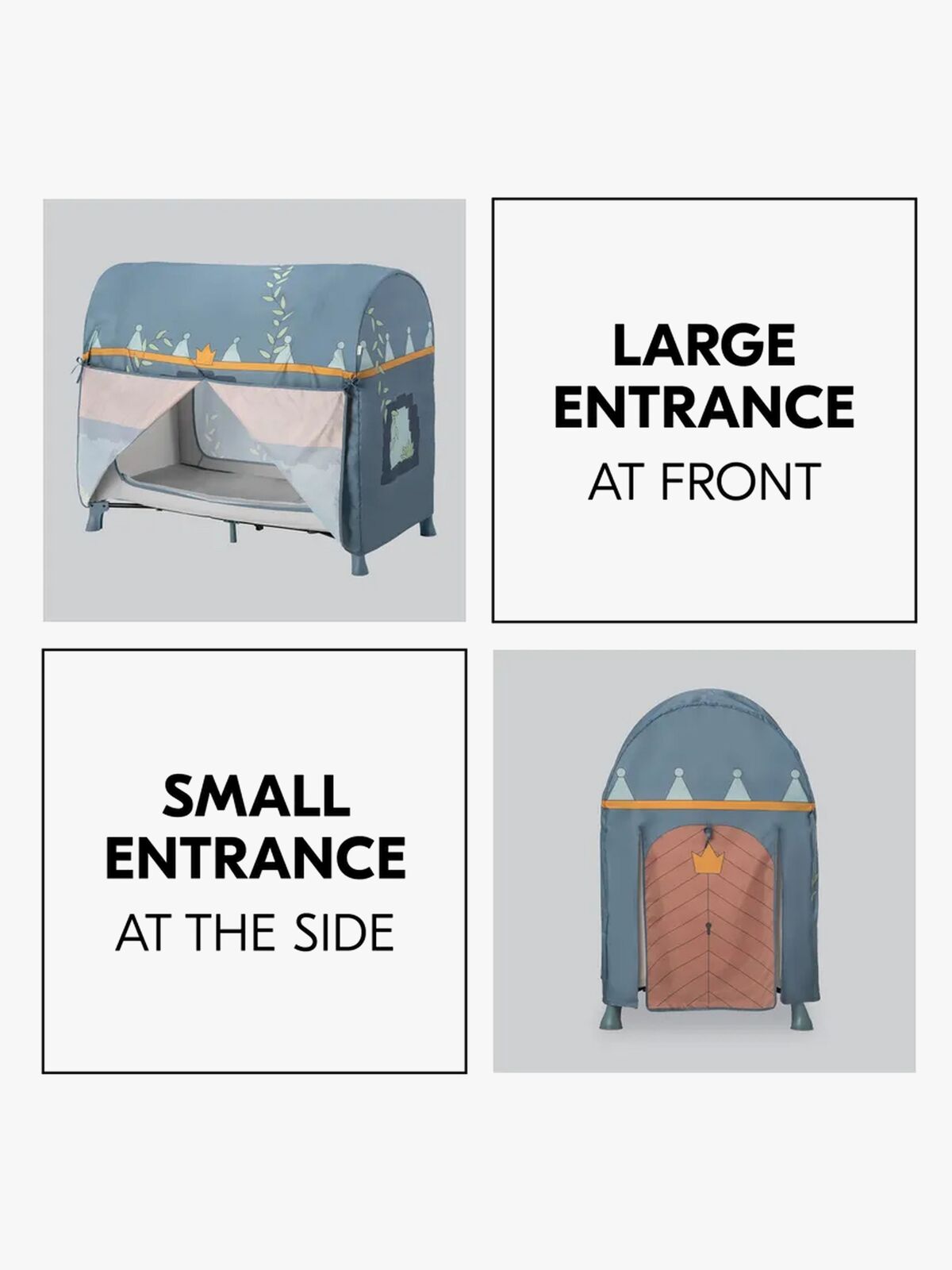 LARGE ENTRANCE
AT FRONT

SMALL ENTRANCE
AT THE SIDE