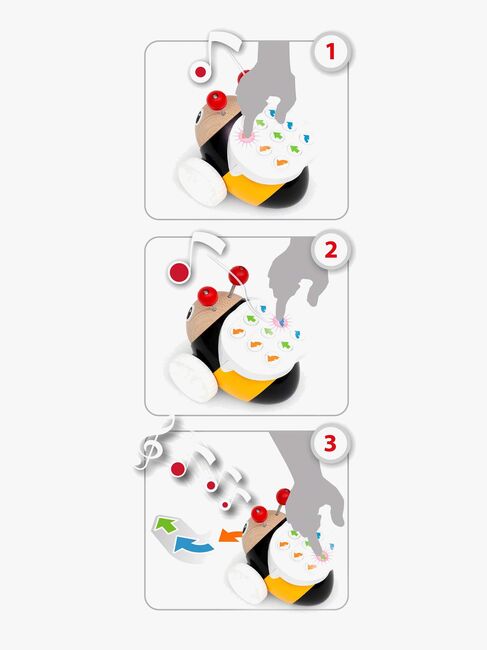 1

2

3